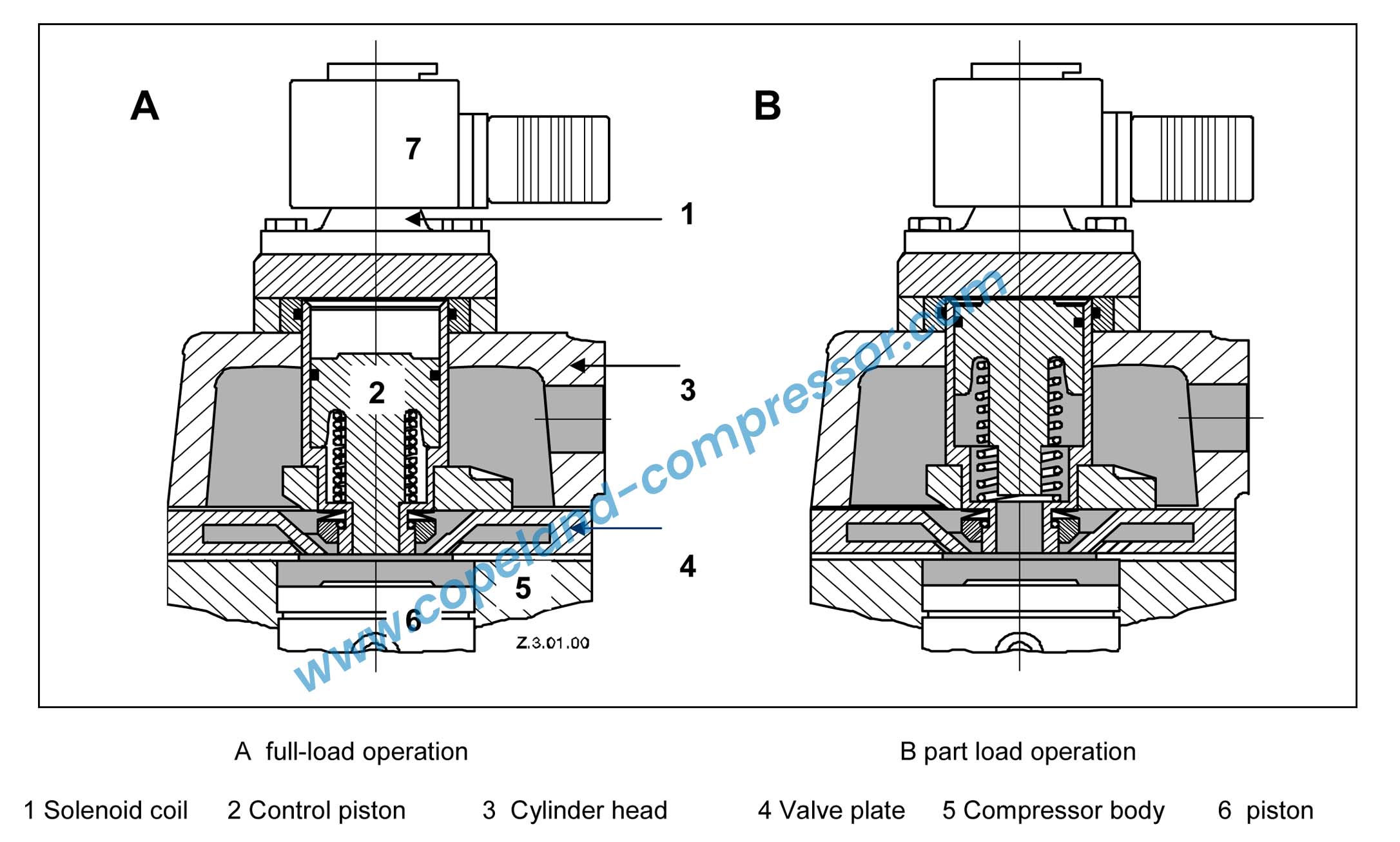 A

7

1

2

3

4

5

6

Z.3.01.00

B

www.copeland-compressor.com

A full-load operation

B part load operation

1 Solenoid coil 2 Control piston 3 Cylinder head 4 Valve plate 5 Compressor body 6 piston